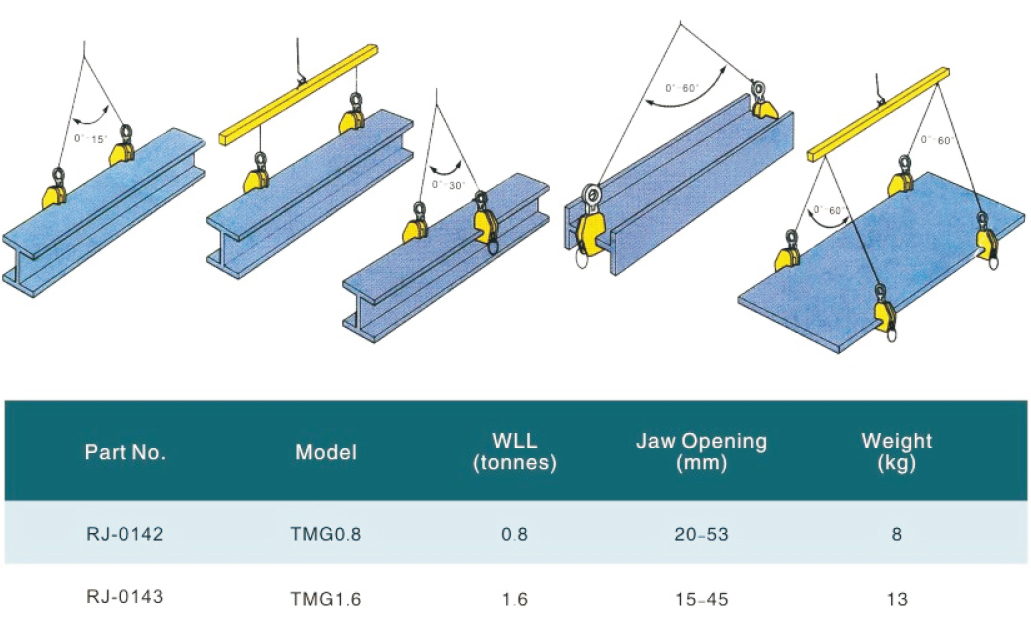 0°~15°

0°~30°

0°~60°

0°~60°

0°~60°

| Part No. | Model | WLL (tonnes) | Jaw Opening (mm) | Weight (kg) |
|---|---|---|---|---|
| RJ-0142 | TMG0.8 | 0.8 | 20-53 | 8 |
| RJ-0143 | TMG1.6 | 1.6 | 15-45 | 13 |